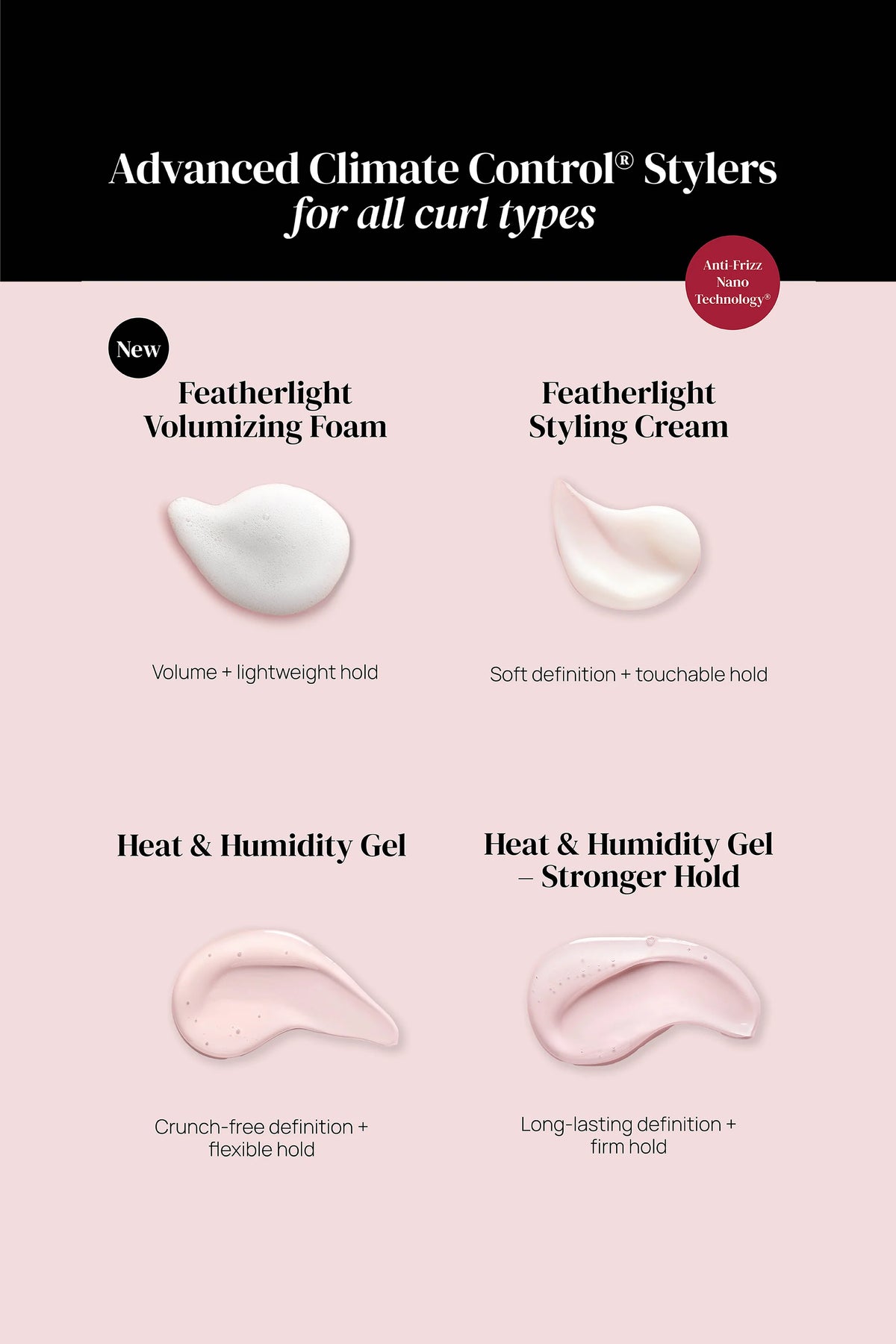 Advanced Climate Control® Stylers
for all curl types

Anti-Frizz Nano Technology®

New

Featherlight Volumizing Foam

Volume + lightweight hold

Featherlight Styling Cream

Soft definition + touchable hold

Heat & Humidity Gel

Crunch-free definition + flexible hold

Heat & Humidity Gel – Stronger Hold

Long-lasting definition + firm hold