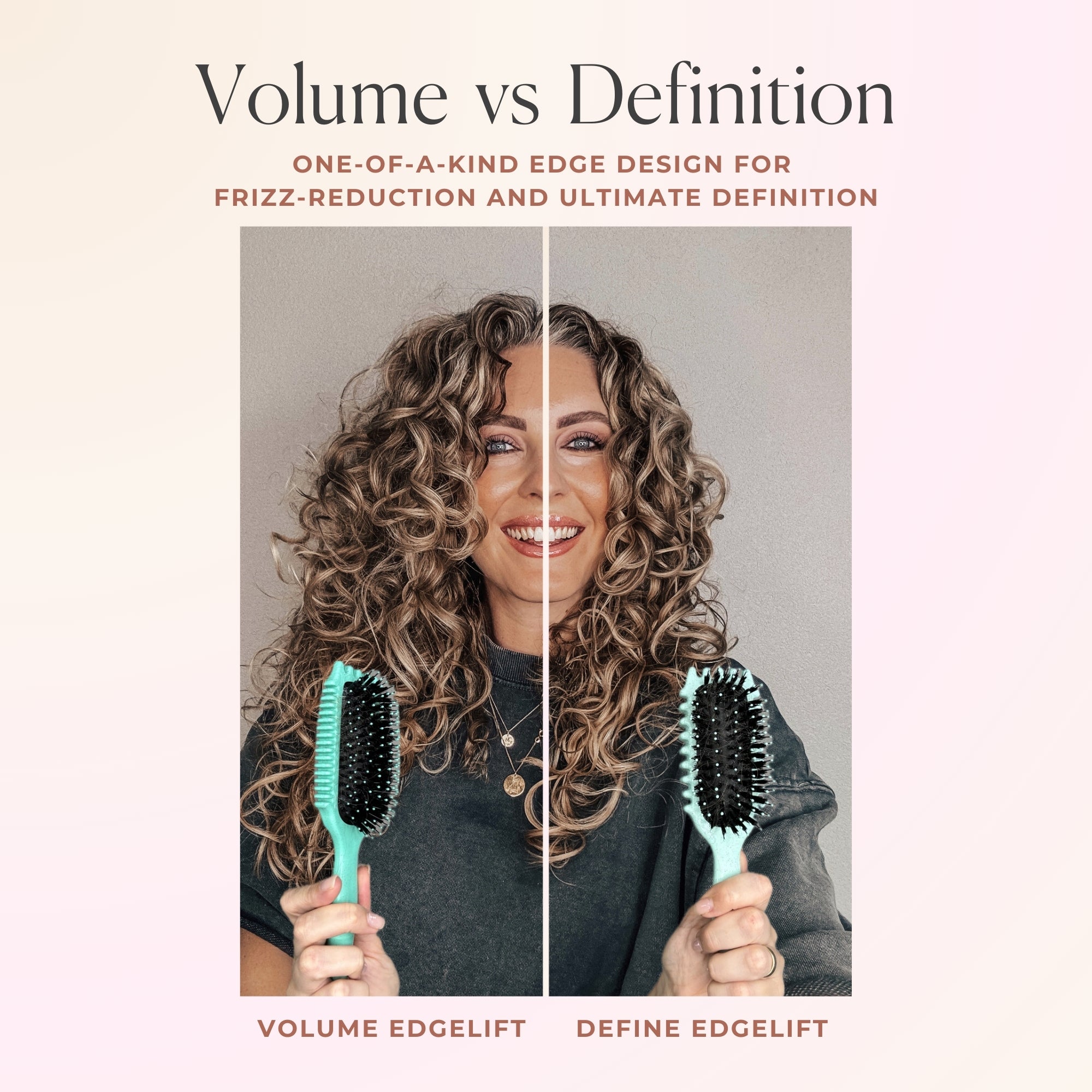 Volume vs Definition

ONE-OF-A-KIND EDGE DESIGN FOR FRIZZ-REDUCTION AND ULTIMATE DEFINITION

VOLUME EDGELIFT

DEFINE EDGELIFT