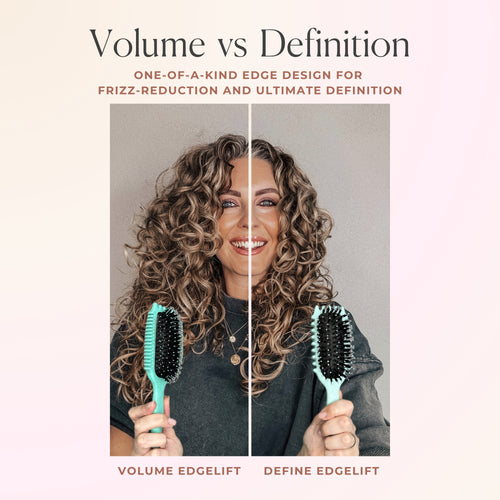 Volume vs Definition

ONE-OF-A-KIND EDGE DESIGN FOR FRIZZ-REDUCTION AND ULTIMATE DEFINITION

VOLUME EDGELIFT

DEFINE EDGELIFT