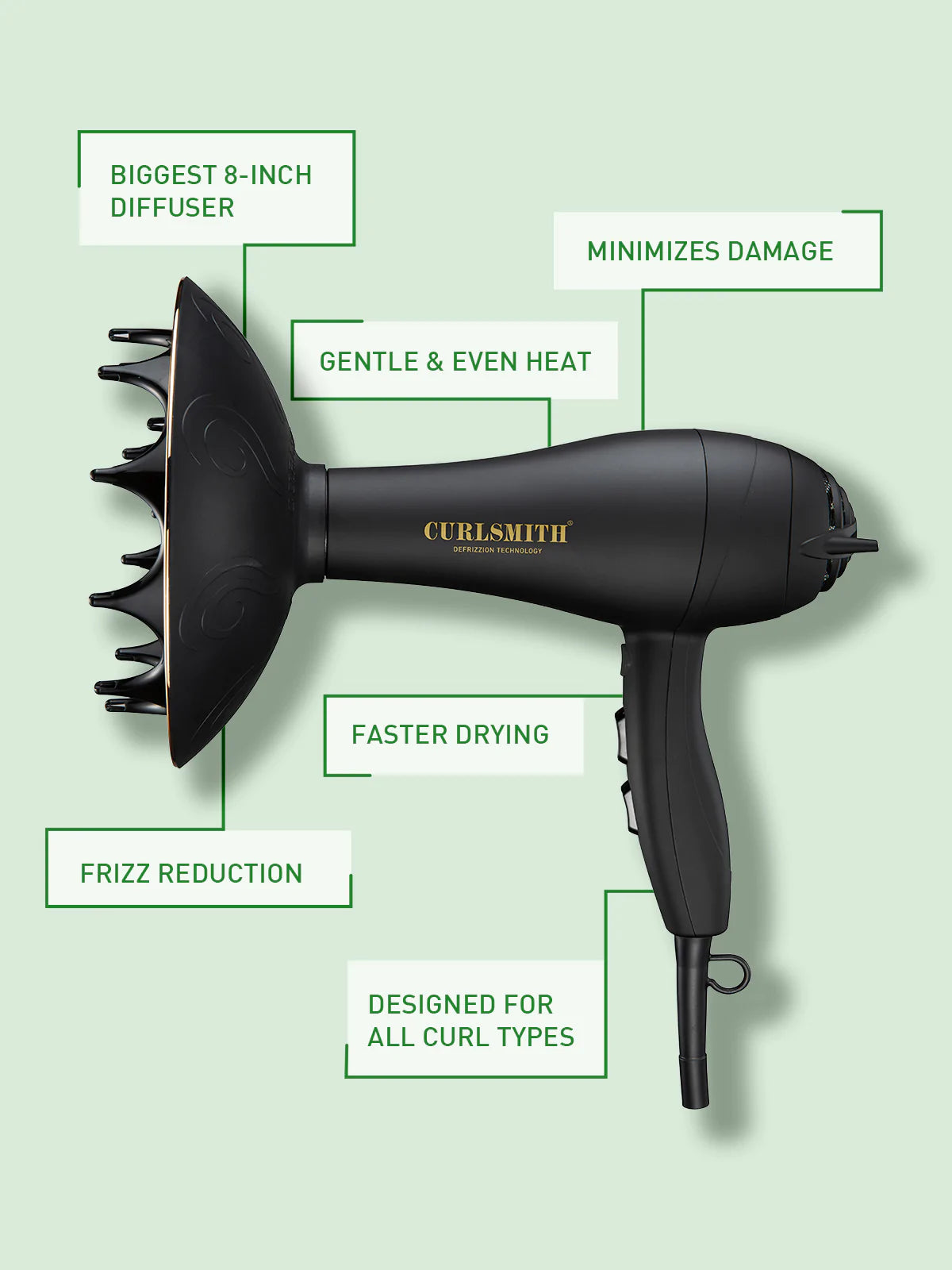 BIGGEST 8-INCH DIFFUSER

MINIMIZES DAMAGE

GENTLE & EVEN HEAT

CURLSMITH®
DEFRIZZION TECHNOLOGY

FASTER DRYING

FRIZZ REDUCTION

DESIGNED FOR ALL CURL TYPES